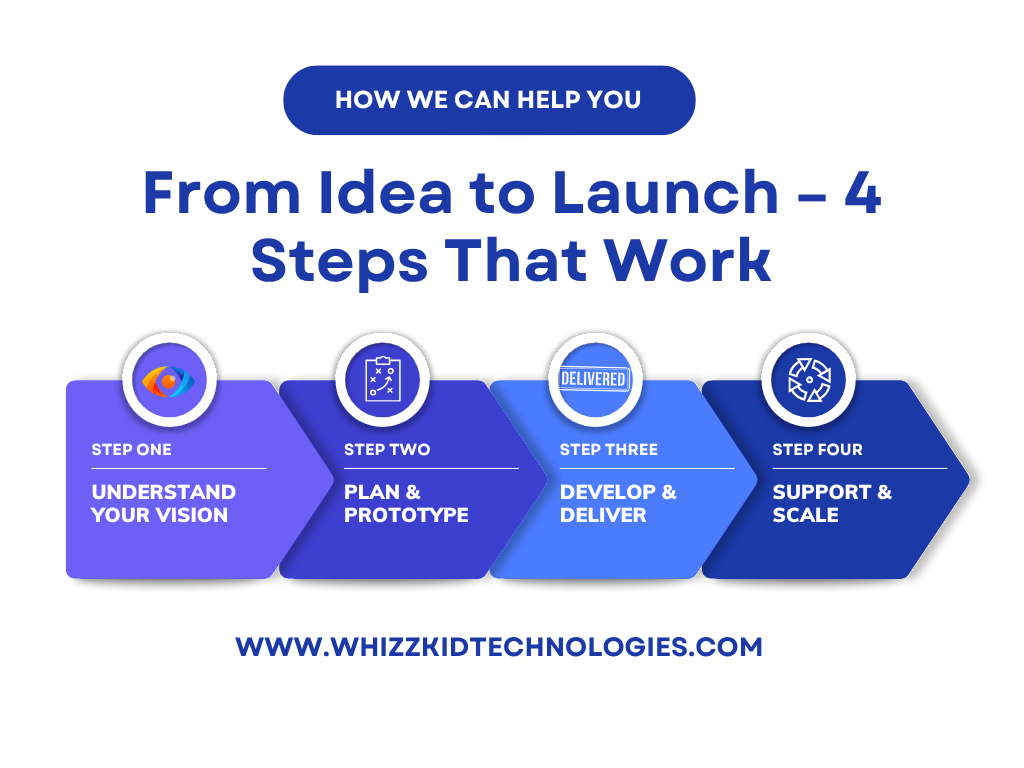 HOW WE CAN HELP YOU

From Idea to Launch – 4 Steps That Work

STEP ONE

UNDERSTAND YOUR VISION

STEP TWO

PLAN & PROTOTYPE

DELIVERED

STEP THREE

DEVELOP & DELIVER

STEP FOUR

SUPPORT & SCALE

WWW.WHIZZKIDTECHNOLOGIES.COM